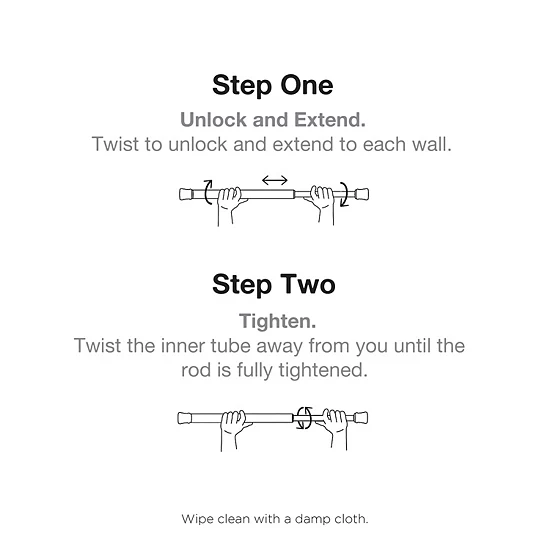 Step One

Unlock and Extend.
Twist to unlock and extend to each wall.

Step Two

Tighten.
Twist the inner tube away from you until the rod is fully tightened.

Wipe clean with a damp cloth.